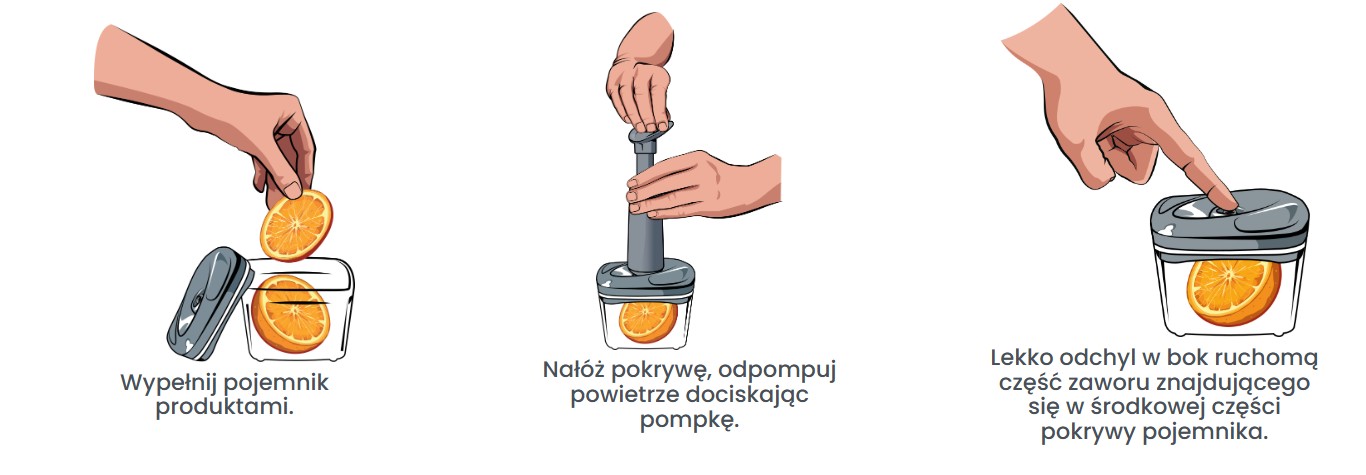 Wypełnij pojemnik produktami.

Nałóż pokrywę, odpompuj powietrze dociskając pompkę.

Lekko odchyl w bok ruchomą część zaworu znajdującego się w środkowej części pokrywy pojemnika.