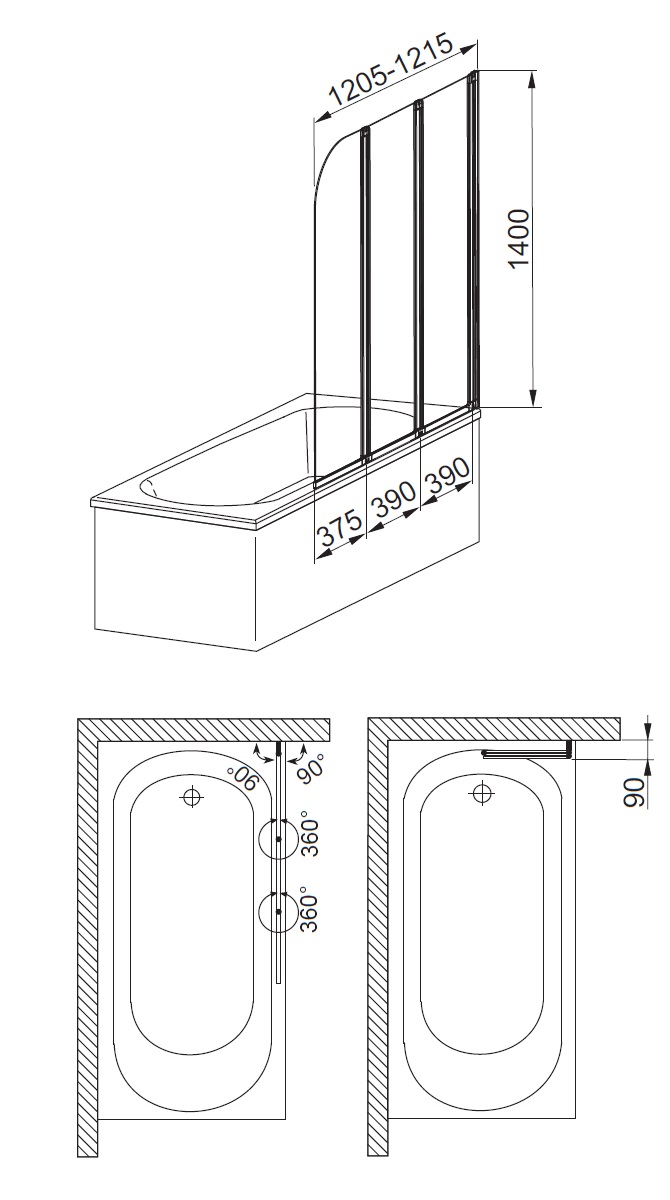 1205-1215
1400
375
390
390
90°
90°
360°
360°
90