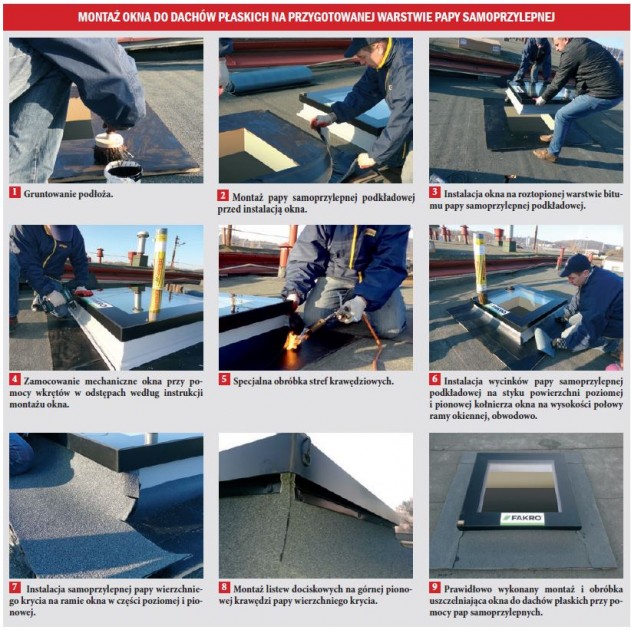 MONTAŻ OKNA DO DACHÓW PŁASKICH NA PRZYGOTOWANEJ WARSTWIE PAPY SAMOPRZYLEPNEJ

1 Gruntowanie podłoża.

2 Montaż papy samoprzylepnej podkładowej przed instalacją okna.

3 Instalacja okna na roztopionej warstwie bitumu papy samoprzylepnej podkładowej.

4 Zamocowanie mechaniczne okna przy pomocy wkrętów w odstępach według instrukcji montażu okna.

5 Specjalna obróbka stref krawędziowych.

6 Instalacja wycinków papy samoprzylepnej podkładowej na styku powierzchni poziomej i pionowej kołnierza okna na wysokości połowy ramy okiennej, obwodowo.

7 Instalacja samoprzylepnej papy wierzchniego krycia na ramie okna w części poziomej i pionowej.

8 Montaż listew dociskowych na górnej pionowej krawędzi papy wierzchniego krycia.

FAKRO

9 Prawidłowo wykonany montaż i obróbka uszczelniająca okna do dachów płaskich przy pomocy pap samoprzylepnych.