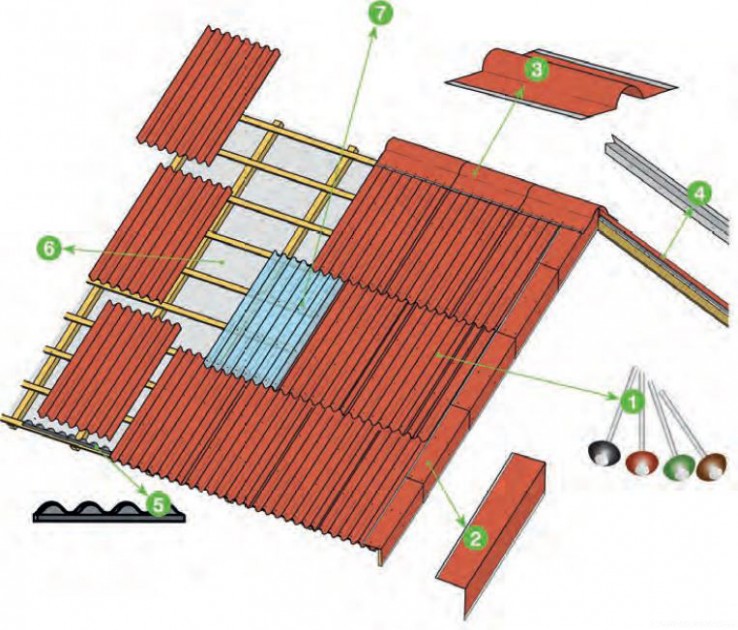 7
3
4
6
1
5
2