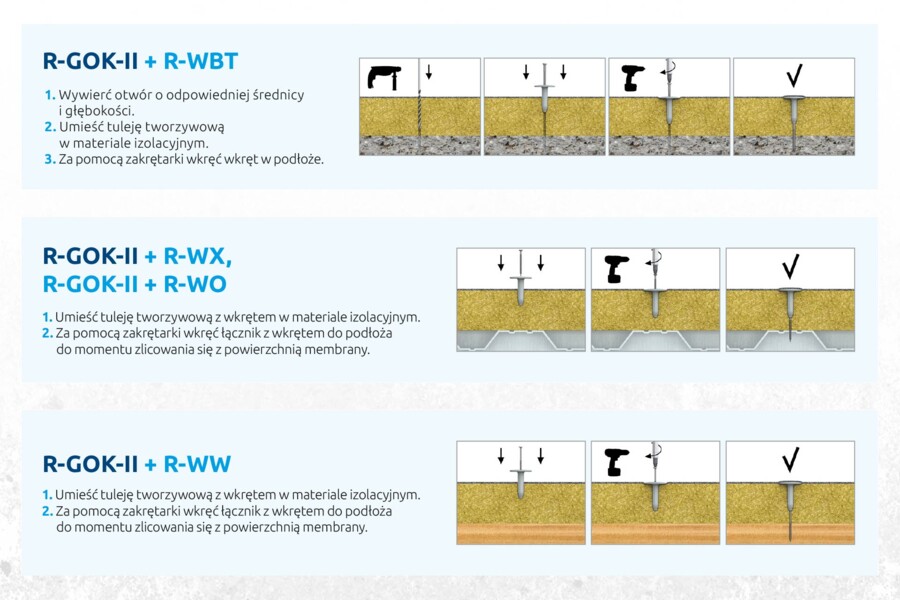 R-GOK-II + R-WBT

1. Wywierć otwór o odpowiedniej średnicy i głębokości.
2. Umieść tuleję tworzywową w materiale izolacyjnym.
3. Za pomocą zakrętarki wkręć wkręt w podłoże.

R-GOK-II + R-WX,
R-GOK-II + R-WO

1. Umieść tuleję tworzywową z wkrętem w materiale izolacyjnym.
2. Za pomocą zakrętarki wkręć łącznik z wkrętem do podłoża do momentu zlicowania się z powierzchnią membrany.

R-GOK-II + R-WW

1. Umieść tuleję tworzywową z wkrętem w materiale izolacyjnym.
2. Za pomocą zakrętarki wkręć łącznik z wkrętem do podłoża do momentu zlicowania się z powierzchnią membrany.