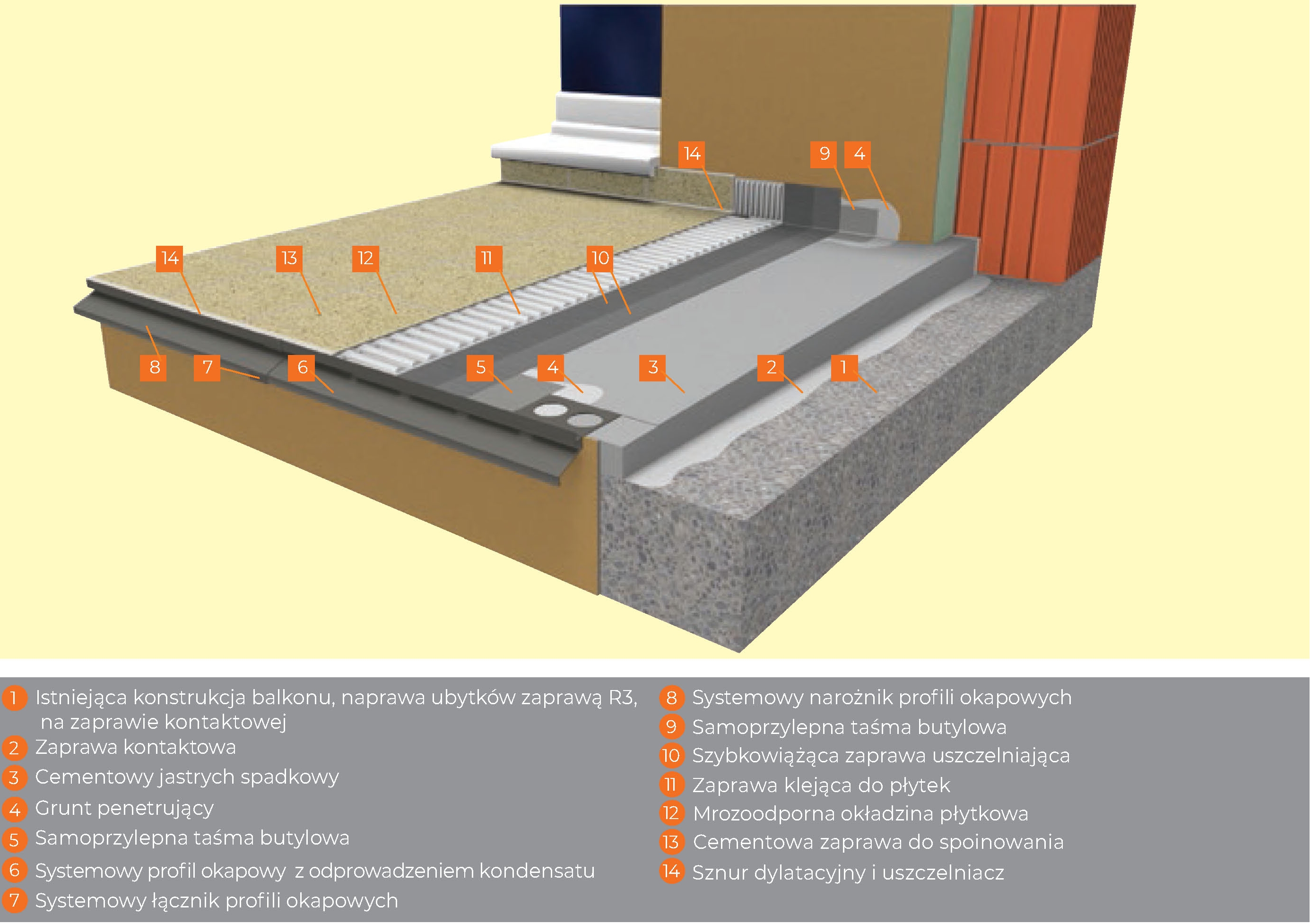 14 9 4

14 13 12 11 10

8 7 6 5 4 3 2 1

1 Istniejąca konstrukcja balkonu, naprawa ubytków zaprawą R3, na zaprawie kontaktowej
2 Zaprawa kontaktowa
3 Cementowy jastrych spadkowy
4 Grunt penetrujący
5 Samoprzylepna taśma butylowa
6 Systemowy profil okapowy z odprowadzeniem kondensatu
7 Systemowy łącznik profili okapowych

8 Systemowy narożnik profili okapowych
9 Samoprzylepna taśma butylowa
10 Szybkowiążąca zaprawa uszczelniająca
11 Zaprawa klejąca do płytek
12 Mrozoodporna okładzina płytkowa
13 Cementowa zaprawa do spoinowania
14 Sznur dylatacyjny i uszczelniacz