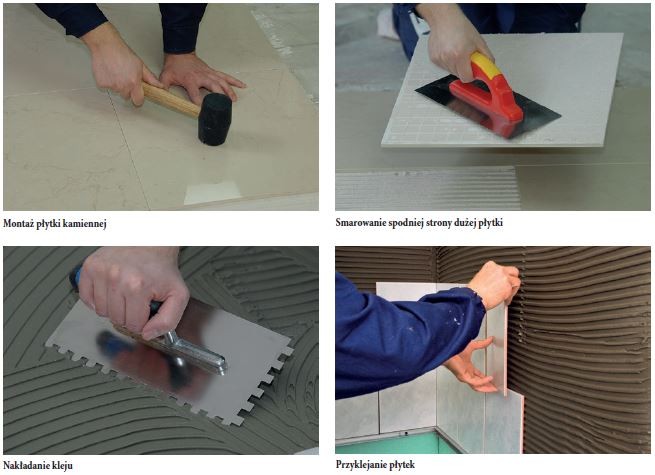 Montaż płytki kamiennej

Smarowanie spodniej strony dużej płytki

Nakładanie kleju

Przyklejanie płytek